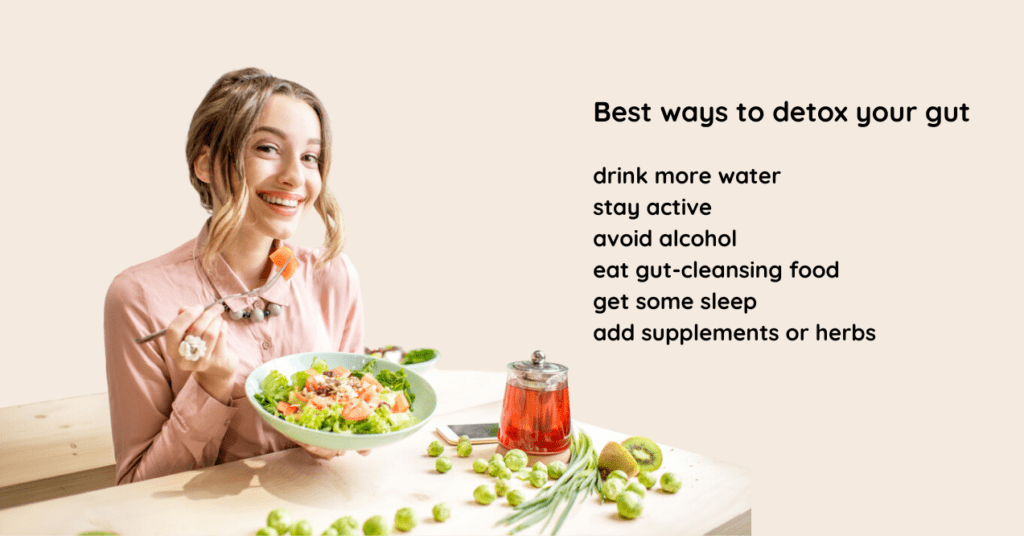 Best ways to detox your gut

drink more water
stay active
avoid alcohol
eat gut-cleansing food
get some sleep
add supplements or herbs